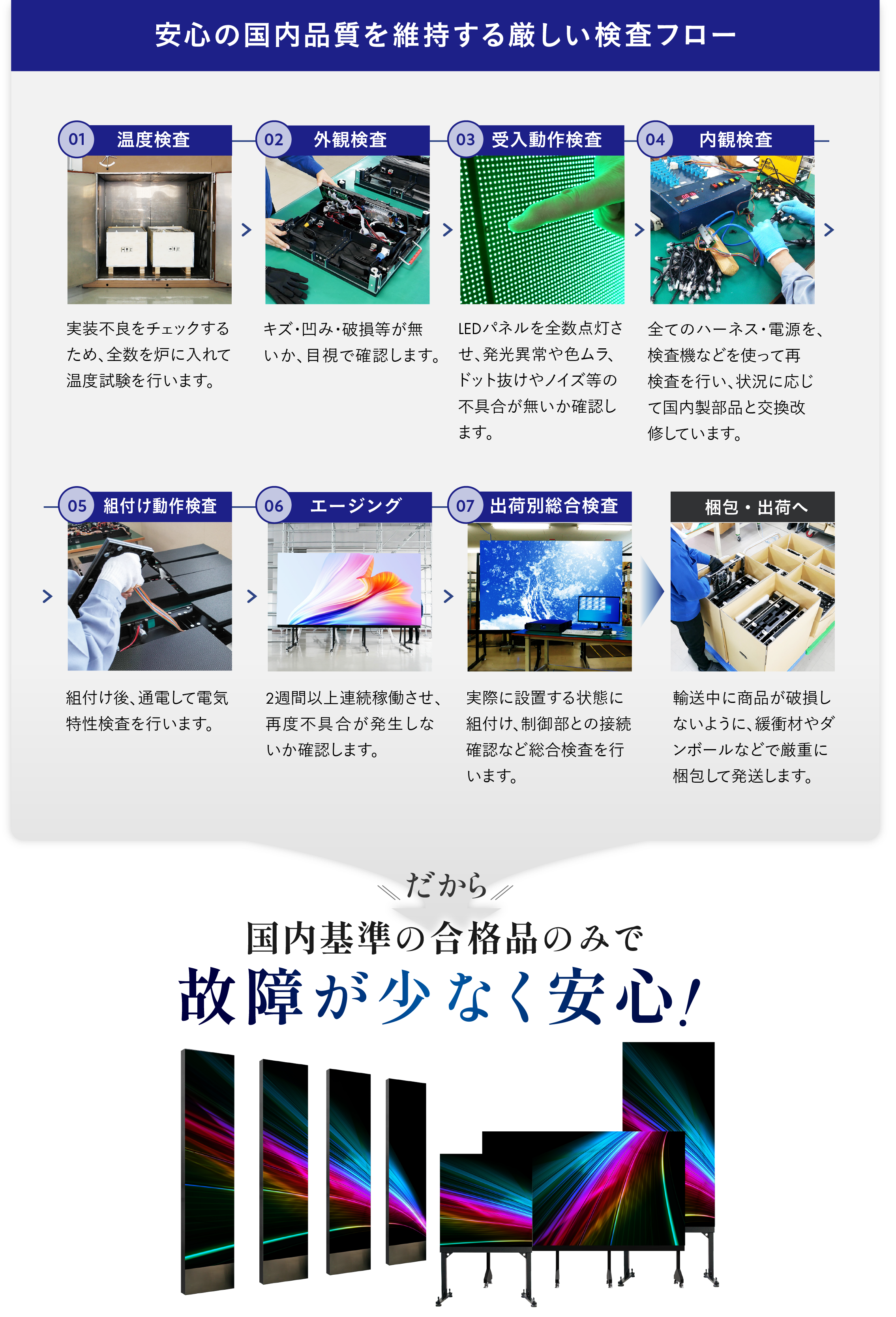 安心の国内品質を維持する厳しい検査フロー

01 温度検査

実装不良をチェックするため、全数を炉に入れて温度試験を行います。

02 外観検査

キズ・凹み・破損等が無いか、目視で確認します。

03 受入動作検査

LEDパネルを全数点灯させ、発光異常や色ムラ、ドット抜けやノイズ等の不具合が無いか確認します。

04 内観検査

全てのハーネス・電源を、検査機などを使って再検査を行い、状況に応じて国内製部品と交換改修しています。

05 組付け動作検査

組付け後、通電して電気特性検査を行います。

06 エージング

2週間以上連続稼働させ、再度不具合が発生しないか確認します。

07 出荷別総合検査

実際に設置する状態に組付け、制御部との接続確認など総合検査を行います。

梱包・出荷へ

輸送中に商品が破損しないように、緩衝材やダンボールなどで厳重に梱包して発送します。

だから

国内基準の合格品のみで

故障が少なく安心!