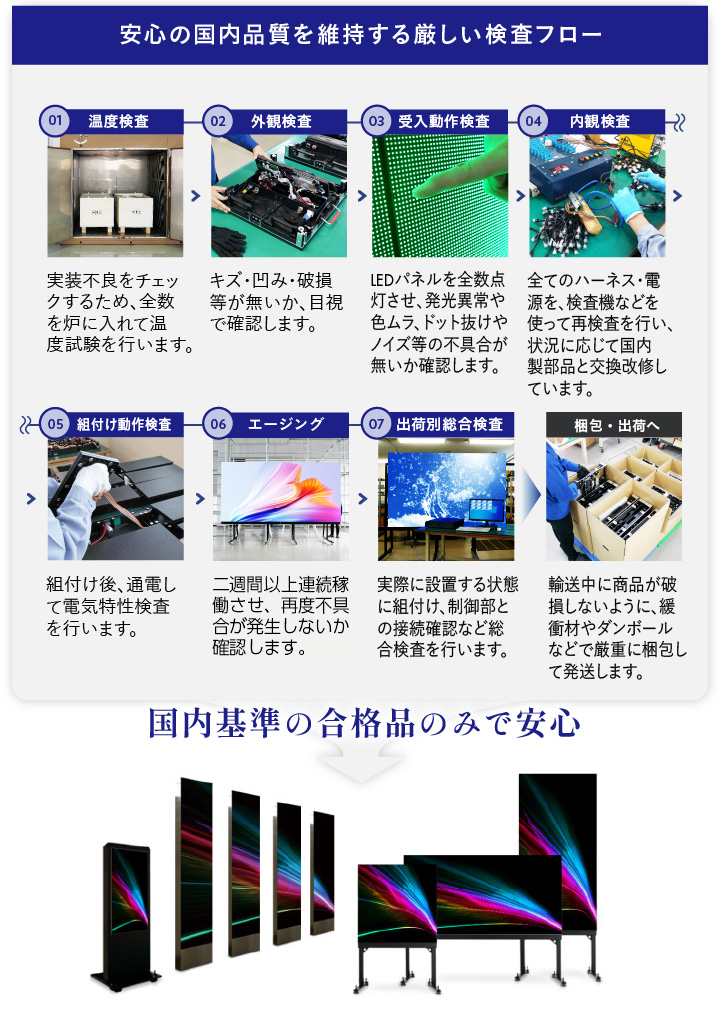 安心の国内品質を維持する厳しい検査フロー

01 温度検査

実装不良をチェックするため、全数を炉に入れて温度試験を行います。

02 外観検査

キズ・凹み・破損等が無いか、目視で確認します。

03 受入動作検査

LEDパネルを全数点灯させ、発光異常や色ムラ、ドット抜けやノイズ等の不具合が無いか確認します。

04 内観検査

全てのハーネス・電源を、検査機などを使って再検査を行い、状況に応じて国内製部品と交換改修しています。

05 組付け動作検査

組付け後、通電して電気特性検査を行います。

06 エージング

二週間以上連続稼働させ、再度不具合が発生しないか確認します。

07 出荷別総合検査

実際に設置する状態に組付け、制御部との接続確認など総合検査を行います。

梱包・出荷へ

輸送中に商品が破損しないように、緩衝材やダンボールなどで厳重に梱包して発送します。

国内基準の合格品のみで安心